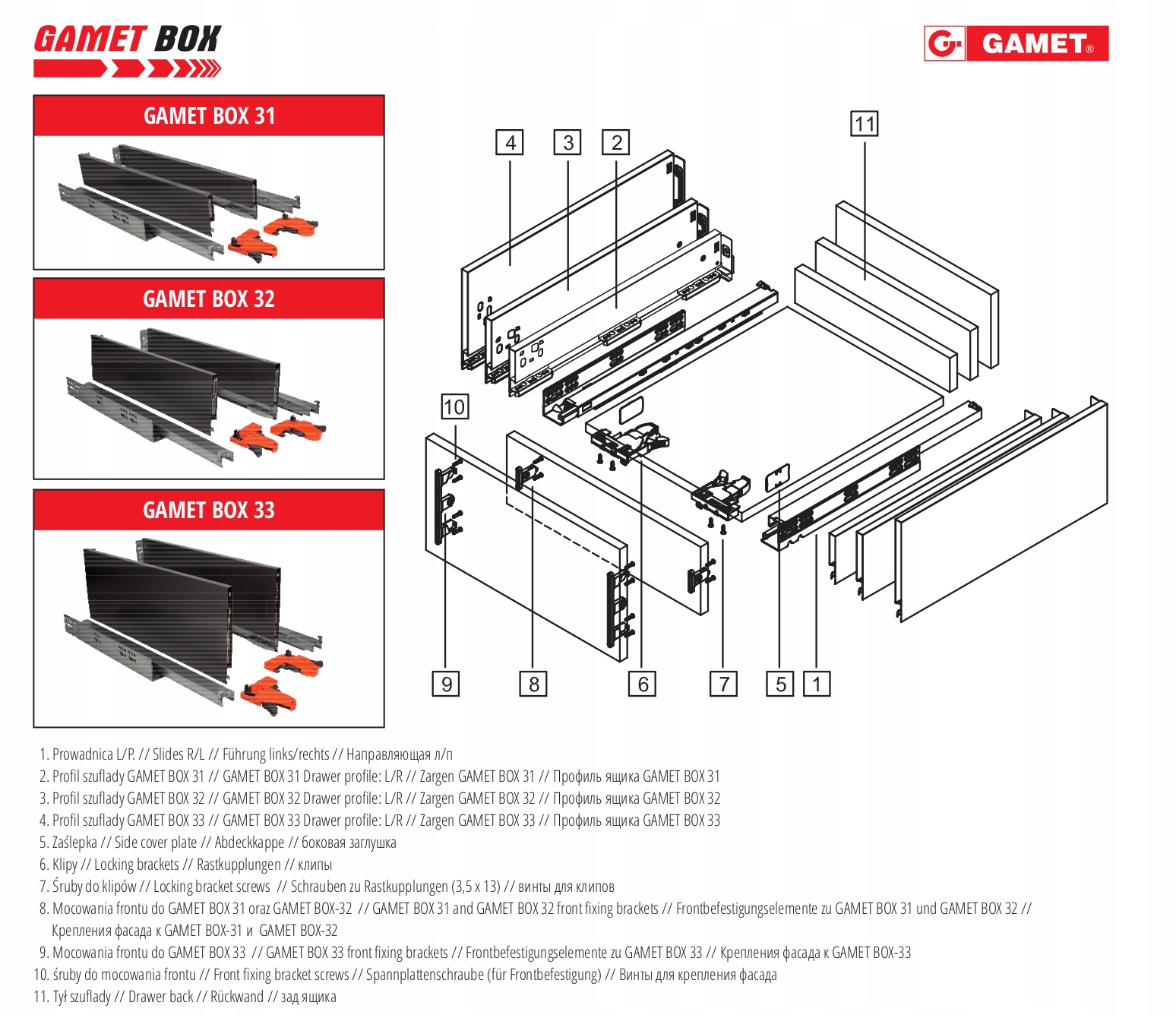 GAMET BOX

G GAMET®

GAMET BOX 31

GAMET BOX 32

GAMET BOX 33

4
3
2
11
10
9
8
6
7
5
1

1. Prowadnica L/P. // Slides R/L // Führung links/rechts // Направляющая л/п
2. Profil szuflady GAMET BOX 31 // GAMET BOX 31 Drawer profile: L/R // Zargen GAMET BOX 31 // Профиль ящика GAMET BOX 31
3. Profil szuflady GAMET BOX 32 // GAMET BOX 32 Drawer profile: L/R // Zargen GAMET BOX 32 // Профиль ящика GAMET BOX 32
4. Profil szuflady GAMET BOX 33 // GAMET BOX 33 Drawer profile: L/R // Zargen GAMET BOX 33 // Профиль ящика GAMET BOX 33
5. Zaślepka // Side cover plate // Abdeckkappe // боковая заглушка
6. Klipy // Locking brackets // Rastkupplungen // клипы
7. Śruby do klipów // Locking bracket screws // Schrauben zu Rastkupplungen (3,5 x 13) // винты для клипов
8. Mocowania frontu do GAMET BOX 31 oraz GAMET BOX-32 // GAMET BOX 31 and GAMET BOX 32 front fixing brackets // Frontbefestigungselemente zu GAMET BOX 31 und GAMET BOX 32 // Крепления фасада к GAMET BOX-31 и GAMET BOX-32
9. Mocowania frontu do GAMET BOX 33 // GAMET BOX 33 front fixing brackets // Frontbefestigungselemente zu GAMET BOX 33 // Крепления фасада к GAMET BOX-33
10. śruby do mocowania frontu // Front fixing bracket screws // Spannplattenschraube (für Frontbefestigung) // Винты для крепления фасада
11. Tył szuflady // Drawer back // Rückwand // зад ящика